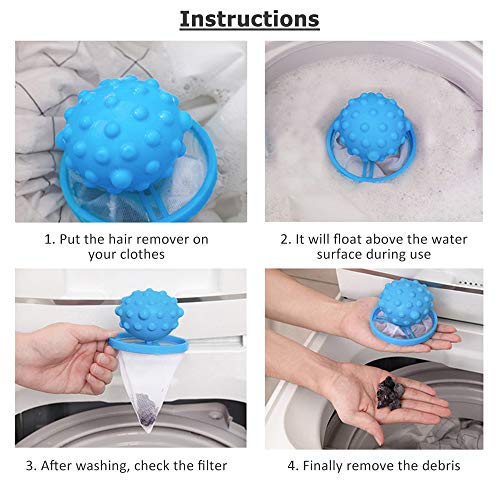 Instructions

1. Put the hair remover on your clothes

2. It will float above the water surface during use

3. After washing, check the filter

4. Finally remove the debris