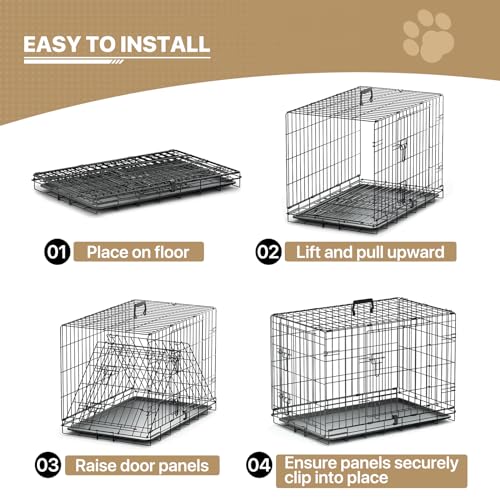 EASY TO INSTALL

01 Place on floor

02 Lift and pull upward

03 Raise door panels

04 Ensure panels securely clip into place