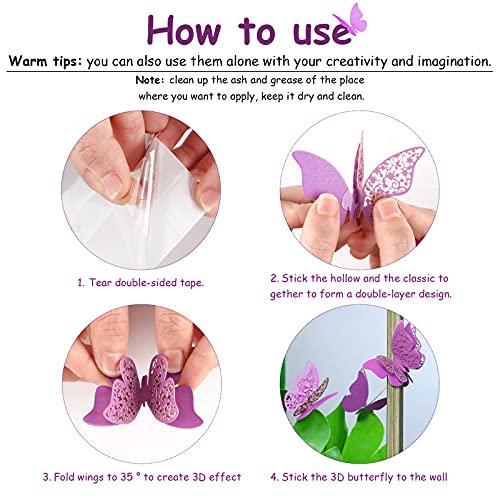 How to use

Warm tips: you can also use them alone with your creativity and imagination.

Note: clean up the ash and grease of the place where you want to apply, keep it dry and clean.

1. Tear double-sided tape.

2. Stick the hollow and the classic to gether to form a double-layer design.

3. Fold wings to 35 ° to create 3D effect

4. Stick the 3D butterfly to the wall