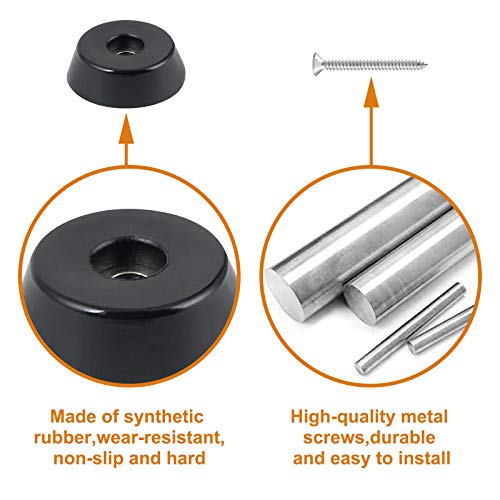 Made of synthetic rubber,wear-resistant, non-slip and hard

High-quality metal screws,durable and easy to install