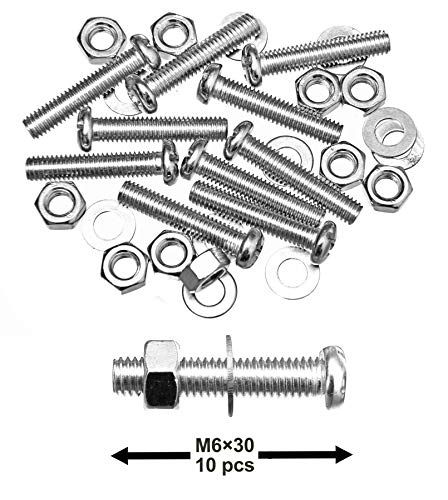 M6×30
10 pcs