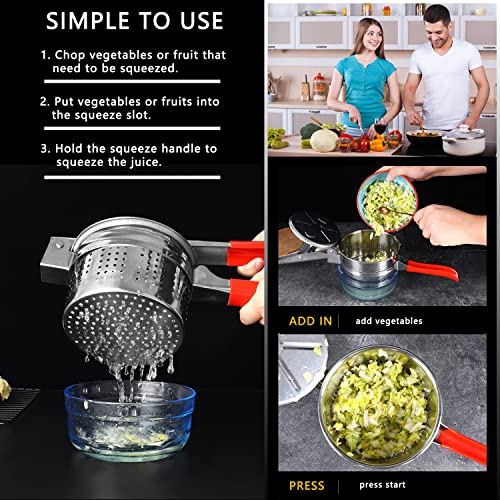 SIMPLE TO USE

1. Chop vegetables or fruit that need to be squeezed.

2. Put vegetables or fruits into the squeeze slot.

3. Hold the squeeze handle to squeeze the juice.

ADD IN | add vegetables

PRESS | press start