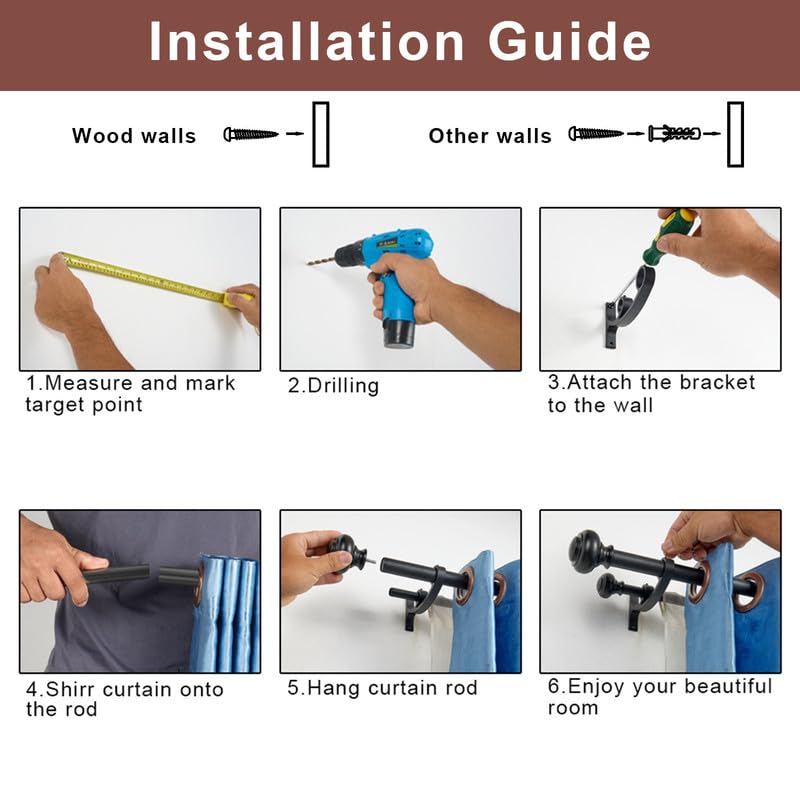 Installation Guide

Wood walls

Other walls

1.Measure and mark target point

2.Drilling

3.Attach the bracket to the wall

4.Shirr curtain onto the rod

5.Hang curtain rod

6.Enjoy your beautiful room