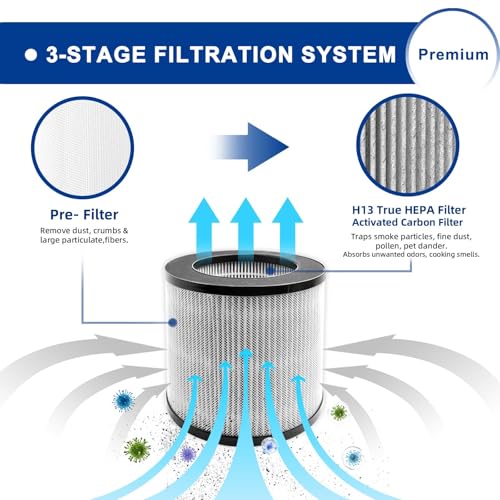 ● 3-STAGE FILTRATION SYSTEM

Premium

Pre- Filter
Remove dust, crumbs & large particulate,fibers.

H13 True HEPA Filter
Activated Carbon Filter
Traps smoke particles, fine dust, pollen, pet dander.
Absorbs unwanted odors, cooking smells.