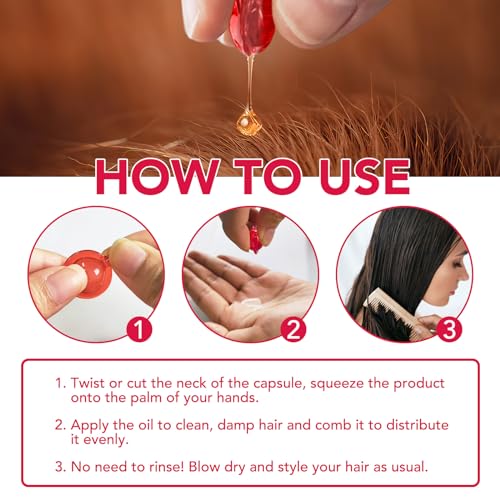 HOW TO USE

1

2

3

1. Twist or cut the neck of the capsule, squeeze the product onto the palm of your hands.

2. Apply the oil to clean, damp hair and comb it to distribute it evenly.

3. No need to rinse! Blow dry and style your hair as usual.