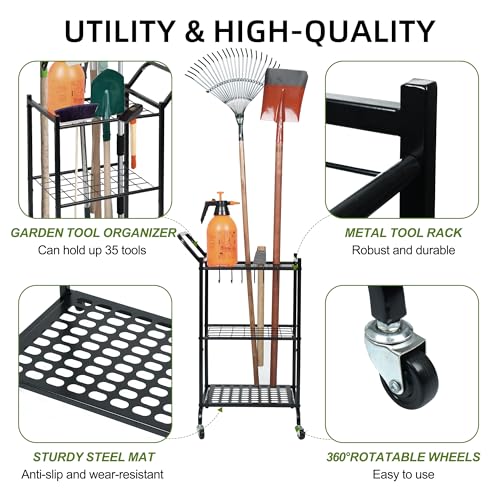 UTILITY & HIGH-QUALITY

GARDEN TOOL ORGANIZER
Can hold up 35 tools

METAL TOOL RACK
Robust and durable

STURDY STEEL MAT
Anti-slip and wear-resistant

360°ROTATABLE WHEELS
Easy to use