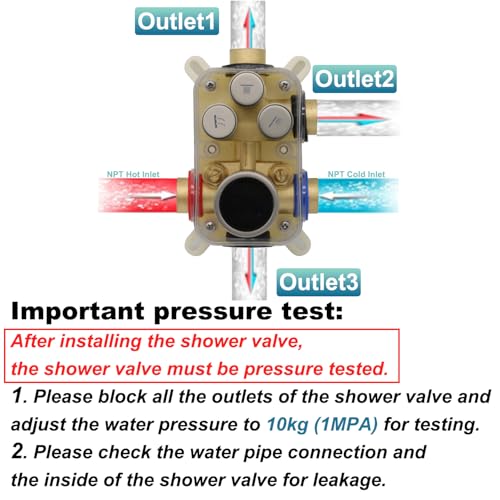 Outlet1

Outlet2

NPT Hot Inlet

NPT Cold Inlet

Outlet3

Important pressure test:

After installing the shower valve, the shower valve must be pressure tested.

1. Please block all the outlets of the shower valve and adjust the water pressure to 10kg (1MPA) for testing.

2. Please check the water pipe connection and the inside of the shower valve for leakage.