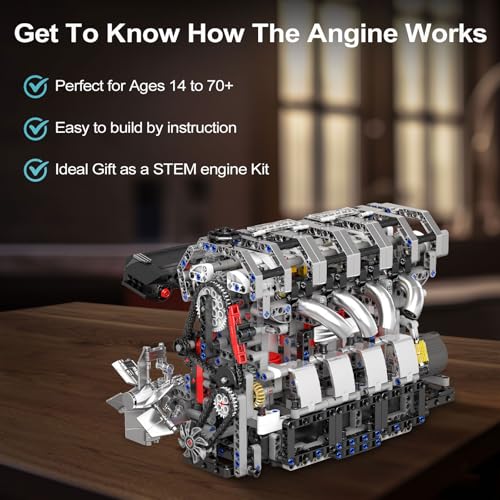 Get To Know How The Angine Works

Perfect for Ages 14 to 70+

Easy to build by instruction

Ideal Gift as a STEM engine Kit