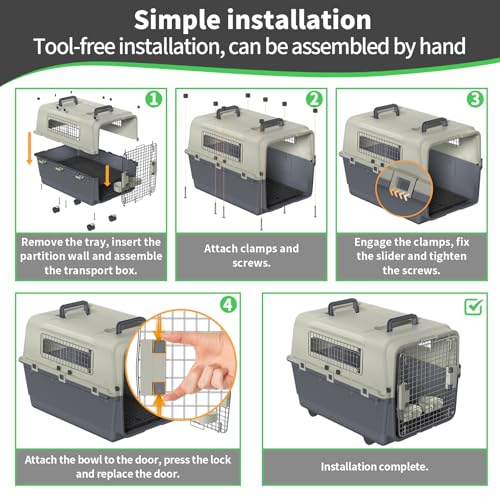 Simple installation
Tool-free installation, can be assembled by hand

1
Remove the tray, insert the partition wall and assemble the transport box.

2
Attach clamps and screws.

3
Engage the clamps, fix the slider and tighten the screws.

4
Attach the bowl to the door, press the lock and replace the door.

Installation complete.