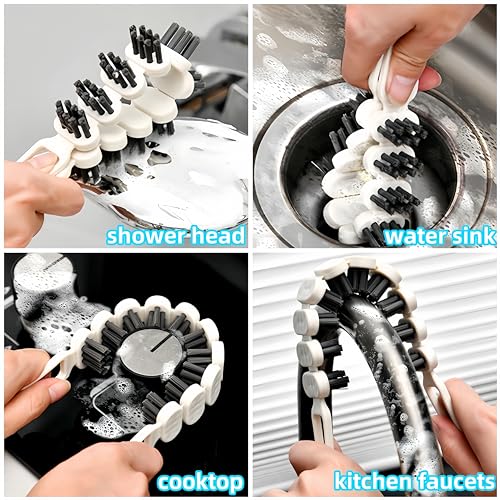 shower head

water sink

cooktop

kitchen faucets