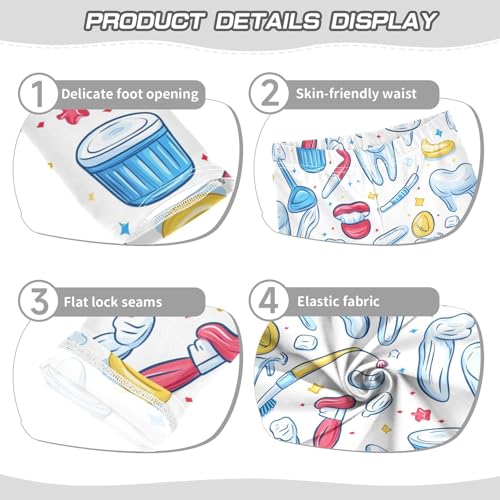 PRODUCT DETAILS DISPLAY

1 Delicate foot opening

2 Skin-friendly waist

3 Flat lock seams

4 Elastic fabric