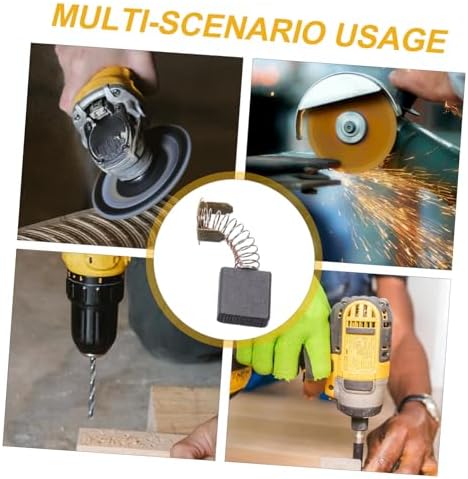 MULTI-SCENARIO USAGE