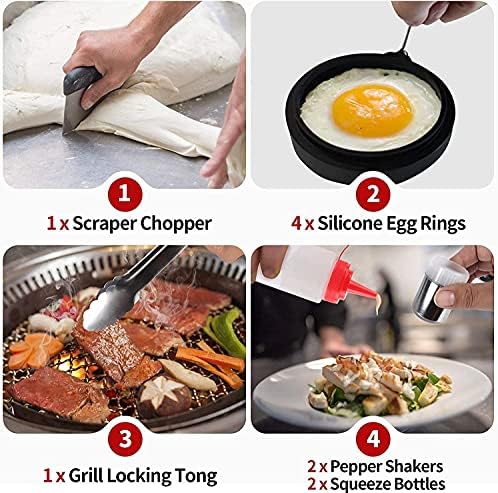 1

1 x Scraper Chopper

2

4 x Silicone Egg Rings

3

1 x Grill Locking Tong

4

2 x Pepper Shakers
2 x Squeeze Bottles