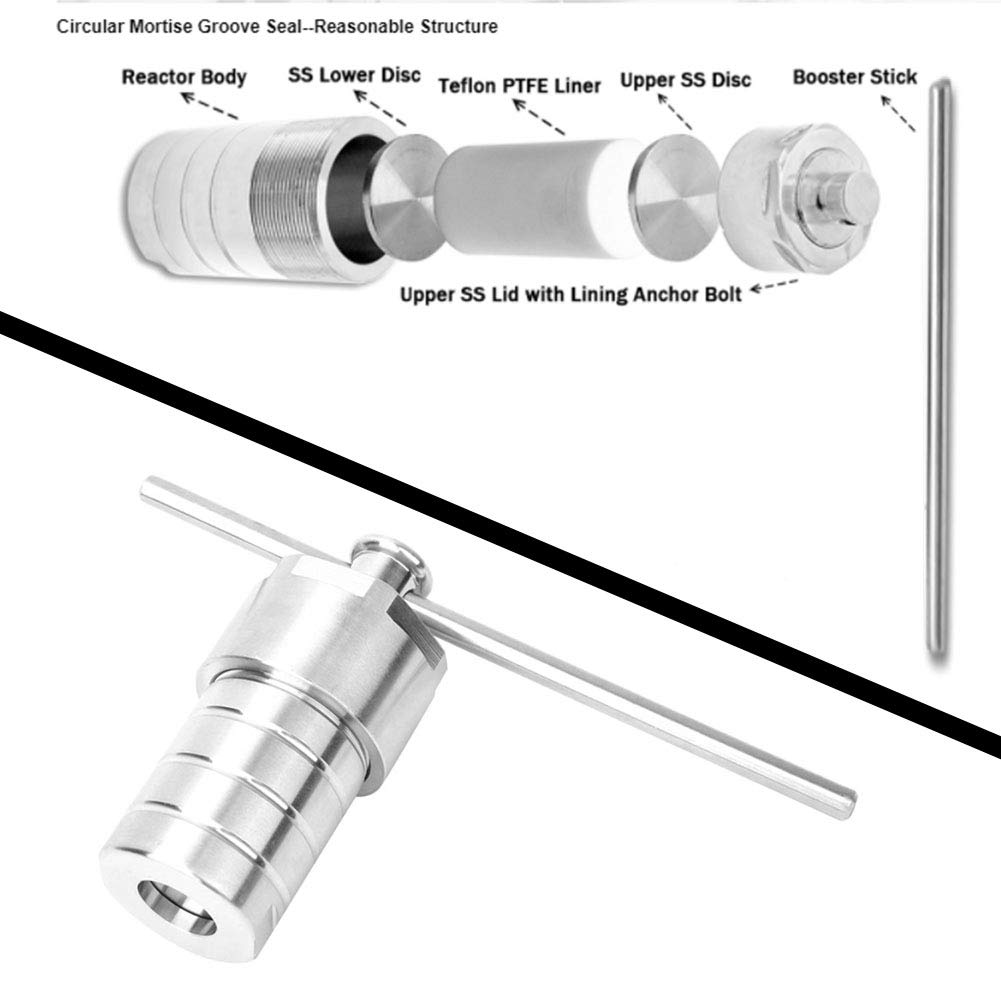 Circular Mortise Groove Seal--Reasonable Structure

Reactor Body

SS Lower Disc

Teflon PTFE Liner

Upper SS Disc

Booster Stick

Upper SS Lid with Lining Anchor Bolt