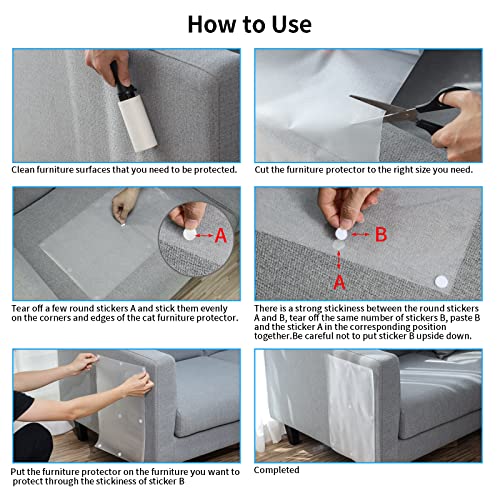 How to Use

Clean furniture surfaces that you need to be protected.

Cut the furniture protector to the right size you need.

A

Tear off a few round stickers A and stick them evenly on the corners and edges of the cat furniture protector.

B

A

There is a strong stickiness between the round stickers A and B, tear off the same number of stickers B, paste B and the sticker A in the corresponding position together.Be careful not to put sticker B upside down.

Put the furniture protector on the furniture you want to protect through the stickiness of sticker B

Completed