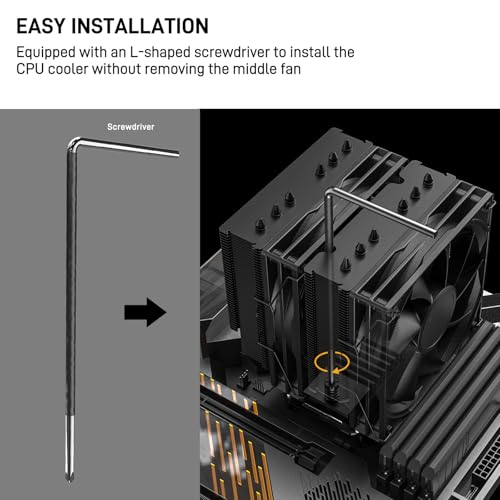 EASY INSTALLATION

Equipped with an L-shaped screwdriver to install the CPU cooler without removing the middle fan

Screwdriver