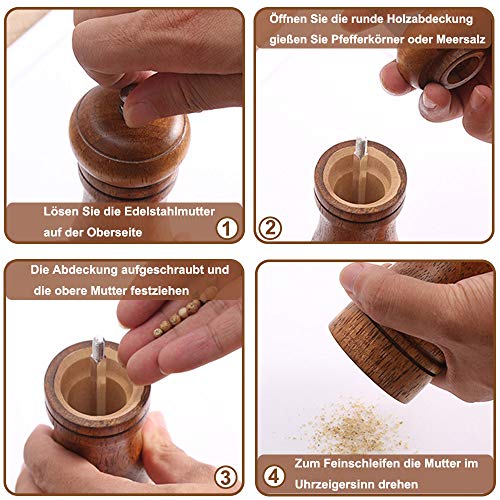 Lösen Sie die Edelstahlmutter auf der Oberseite

1

Öffnen Sie die runde Holzabdeckung gießen Sie Pfefferkörner oder Meersalz

2

Die Abdeckung aufgeschraubt und die obere Mutter festziehen

3

4

Zum Feinschleifen die Mutter im Uhrzeigersinn drehen