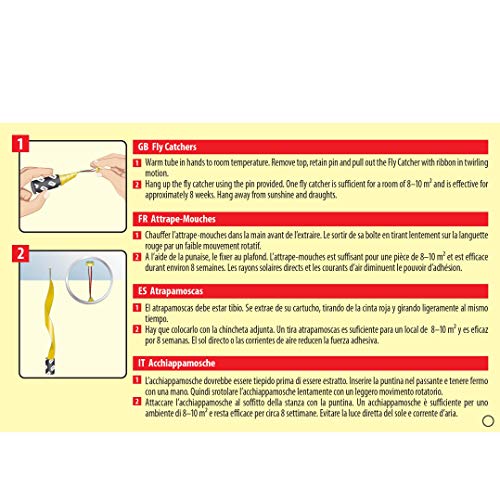 1

2

GB Fly Catchers

1 Warm tube in hands to room temperature. Remove top, retain pin and pull out the Fly Catcher with ribbon in twirling motion.

2 Hang up the fly catcher using the pin provided. One fly catcher is sufficient for a room of 8–10 $m^2$ and is effective for approximately 8 weeks. Hang away from sunshine and draughts.

FR Attrape-Mouches

1 Chauffer l'attrape-mouches dans la main avant de l'extraire. Le sortir de sa boîte en tirant lentement sur la languette rouge par un faible mouvement rotatif.

2 A l'aide de la punaise, le fixer au plafond. L'attrape-mouches est suffisant pour une pièce de 8–10 $m^2$ et est efficace durant environ 8 semaines. Les rayons solaires directs et les courants d'air diminuent le pouvoir d'adhésion.

ES Atrapamoscas

1 El atrapamoscas debe estar tibio. Se extrae de su cartucho, tirando de la cinta roja y girando ligeramente al mismo tiempo.

2 Hay que colocarlo con la chincheta adjunta. Un tira atrapamoscas es suficiente para un local de 8–10 $m^2$ y es eficaz por 8 semanas. El sol directo o las corrientes de aire reducen la fuerza adhesiva.

IT Acchiappamosche

1 L'acchiappamosche dovrebbe essere tiepido prima di essere estratto. Inserire la puntina nel passante e tenere fermo con una mano. Quindi srotolare l'acchiappamosche lentamente con un leggero movimento rotatorio.

2 Attaccare l'acchiappamosche al soffitto della stanza con la puntina. Un acchiappamosche è sufficiente per uno ambiente di 8–10 $m^2$ e resta efficace per circa 8 settimane. Evitare la luce diretta del sole e corrente d'aria.