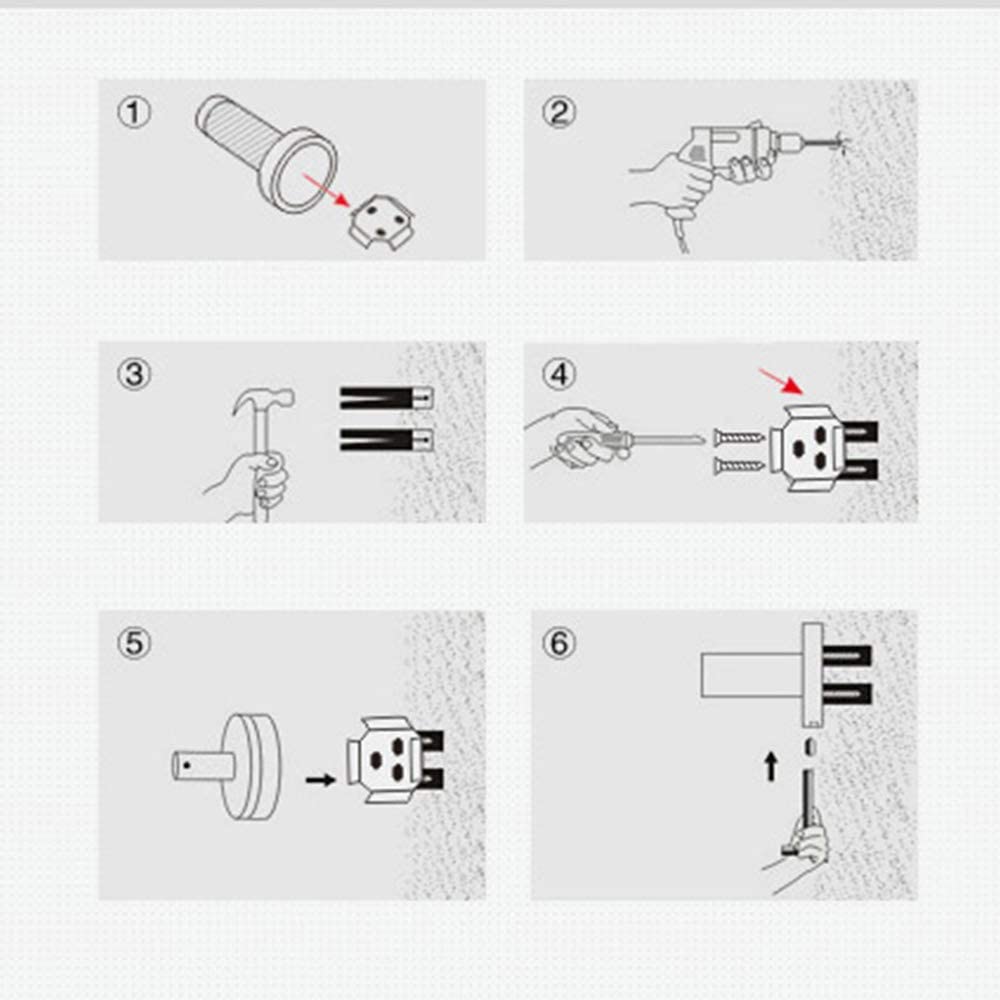 ①

②

③

④

⑤

⑥