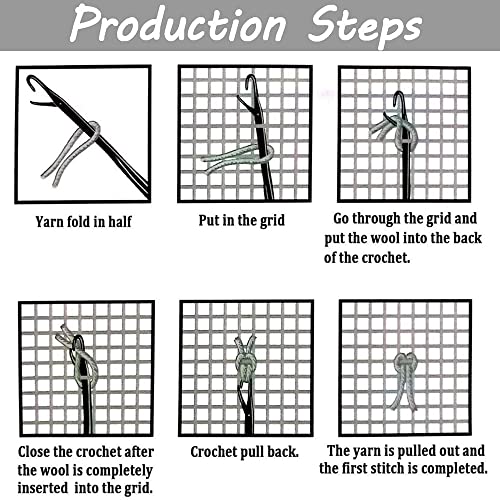 Production Steps

Yarn fold in half

Put in the grid

Go through the grid and put the wool into the back of the crochet.

Close the crochet after the wool is completely inserted into the grid.

Crochet pull back.

The yarn is pulled out and the first stitch is completed.