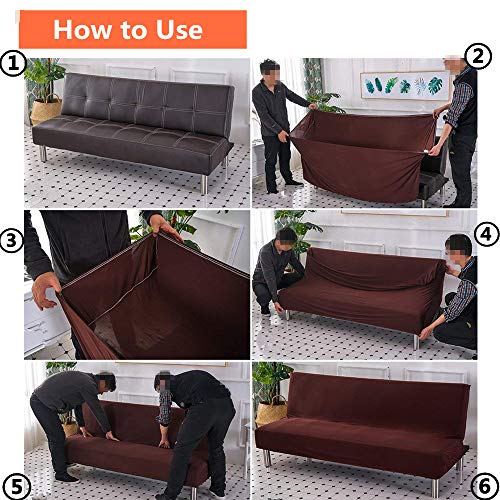 How to Use

1

2

3

4

5

6