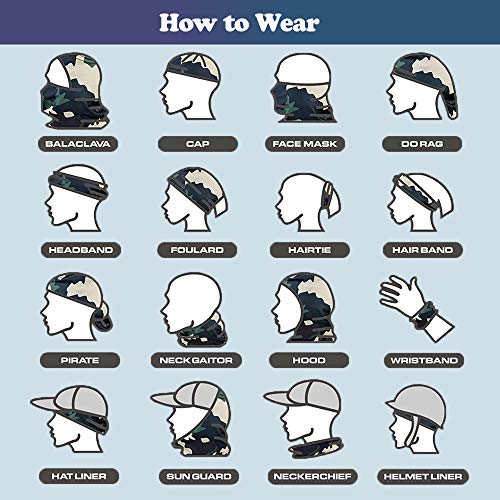 How to Wear

BALACLAVA

CAP

FACE MASK

DO RAG

HEADBAND

FOULARD

HAIRTIE

HAIR BAND

PIRATE

NECK GAITOR

HOOD

WRISTBAND

HAT LINER

SUN GUARD

NECKERCHIEF

HELMET LINER