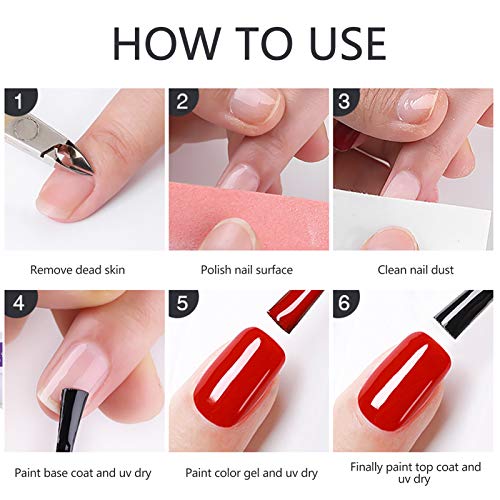 HOW TO USE

1

Remove dead skin

2

Polish nail surface

3

Clean nail dust

4

Paint base coat and uv dry

5

Paint color gel and uv dry

6

Finally paint top coat and uv dry