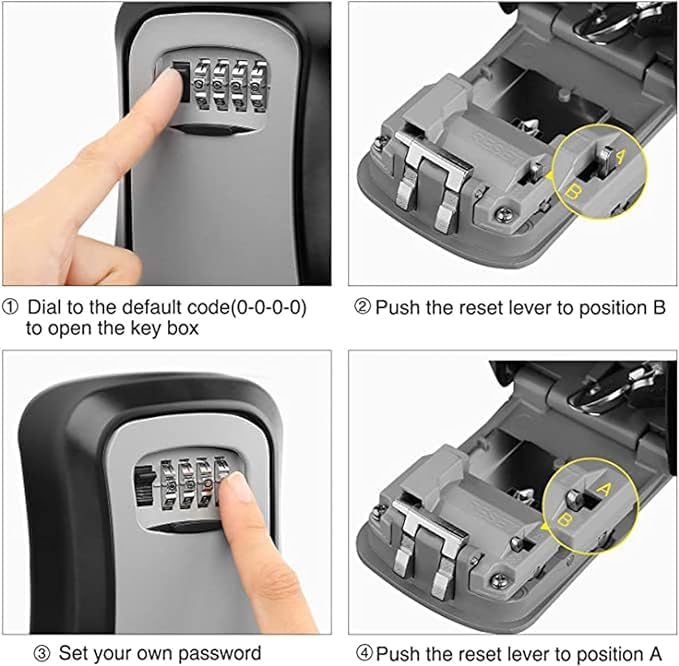 A
B

① Dial to the default code(0-0-0-0) to open the key box

② Push the reset lever to position B

A
B

③ Set your own password

④ Push the reset lever to position A