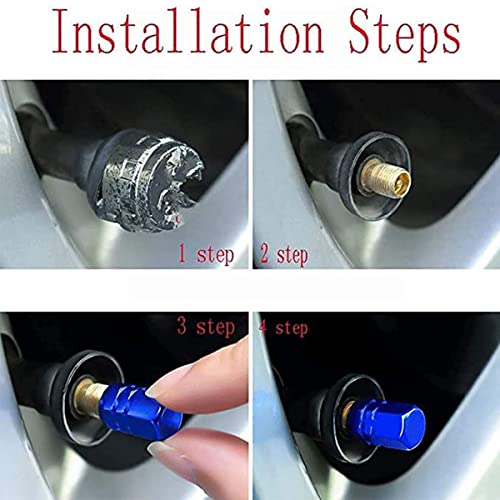 Installation Steps

1 step

2 step

3 step

4 step