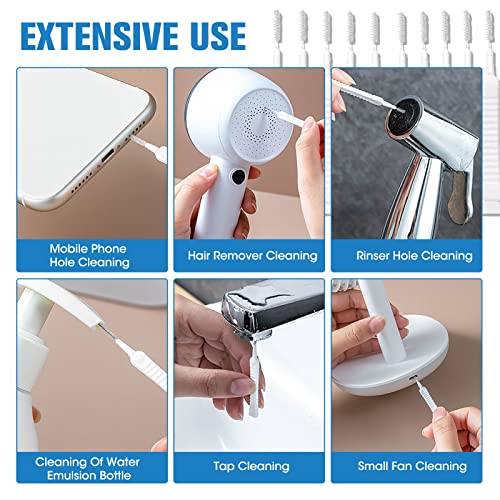 EXTENSIVE USE

Mobile Phone Hole Cleaning

Hair Remover Cleaning

Rinser Hole Cleaning

Cleaning Of Water Emulsion Bottle

Tap Cleaning

Small Fan Cleaning