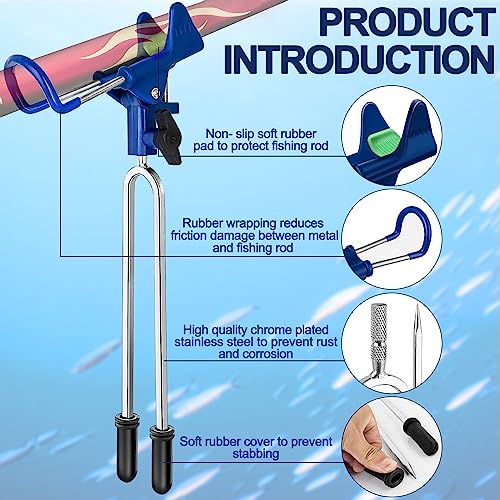 PRODUCT INTRODUCTION

Non- slip soft rubber pad to protect fishing rod

Rubber wrapping reduces friction damage between metal and fishing rod

High quality chrome plated stainless steel to prevent rust and corrosion

Soft rubber cover to prevent stabbing