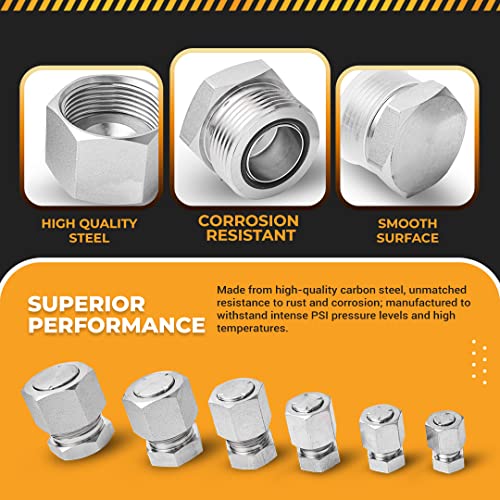 HIGH QUALITY STEEL

CORROSION RESISTANT

SMOOTH SURFACE

SUPERIOR PERFORMANCE

Made from high-quality carbon steel, unmatched resistance to rust and corrosion; manufactured to withstand intense PSI pressure levels and high temperatures.