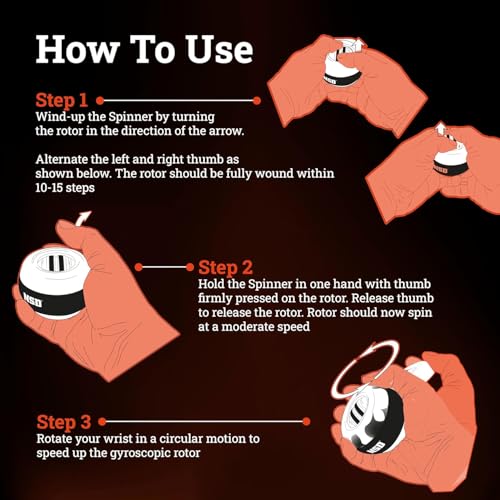 How To Use

Step 1
Wind-up the Spinner by turning the rotor in the direction of the arrow.

Alternate the left and right thumb as shown below. The rotor should be fully wound within 10-15 steps

NSD

NSD

NSD

Step 2
Hold the Spinner in one hand with thumb firmly pressed on the rotor. Release thumb to release the rotor. Rotor should now spin at a moderate speed

Step 3
Rotate your wrist in a circular motion to speed up the gyroscopic rotor

NSD