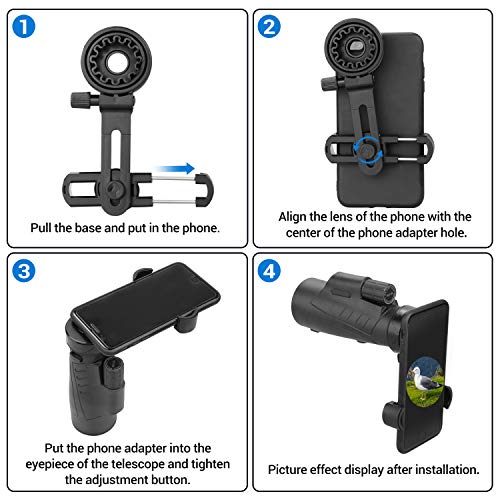 1

Pull the base and put in the phone.

2

Align the lens of the phone with the center of the phone adapter hole.

3

Put the phone adapter into the eyepiece of the telescope and tighten the adjustment button.

4

Picture effect display after installation.