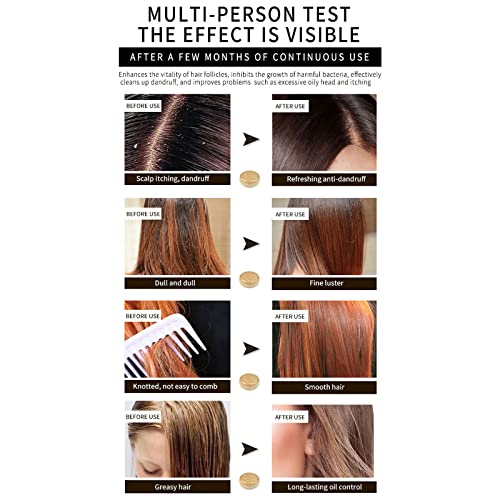 MULTI-PERSON TEST
THE EFFECT IS VISIBLE

AFTER A FEW MONTHS OF CONTINUOUS USE

Enhances the vitality of hair follicles, inhibits the growth of harmful bacteria, effectively cleans up dandruff, and improves problems such as excessive oily head and itching

BEFORE USE
Scalp itching, dandruff

AFTER USE
Refreshing anti-dandruff

BEFORE USE
Dull and dull

AFTER USE
Fine luster

BEFORE USE
Knotted, not easy to comb

AFTER USE
Smooth hair

BEFORE USE
Greasy hair

AFTER USE
Long-lasting oil control