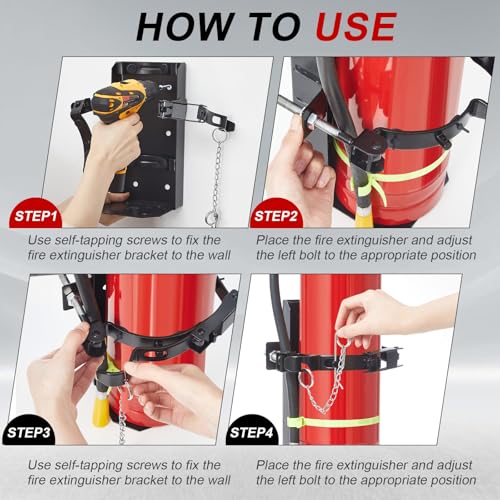 HOW TO USE

STEP1

Use self-tapping screws to fix the fire extinguisher bracket to the wall

STEP2

Place the fire extinguisher and adjust the left bolt to the appropriate position

STEP3

Use self-tapping screws to fix the fire extinguisher bracket to the wall

STEP4

Place the fire extinguisher and adjust the left bolt to the appropriate position