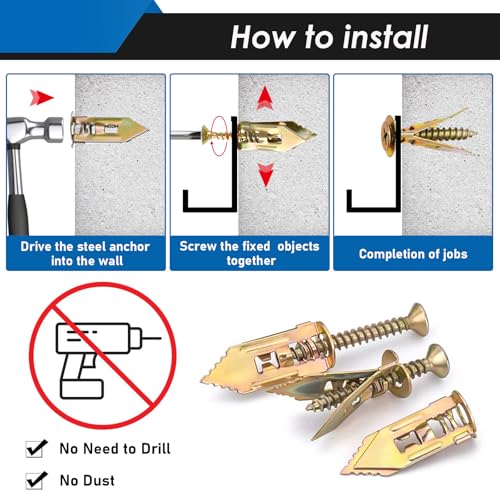 How to install

Drive the steel anchor into the wall

Screw the fixed  objects together

Completion of jobs

No Need to Drill

No Dust