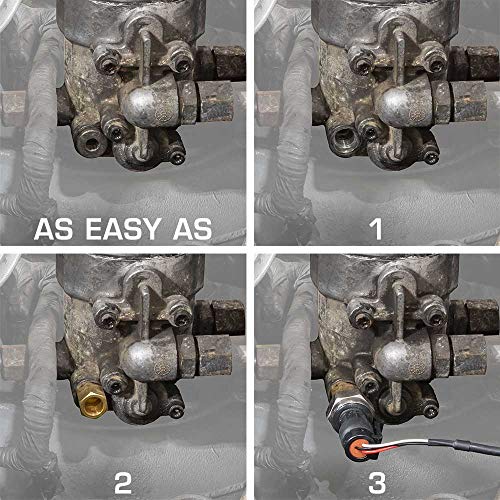 AS EASY AS

1

2

3