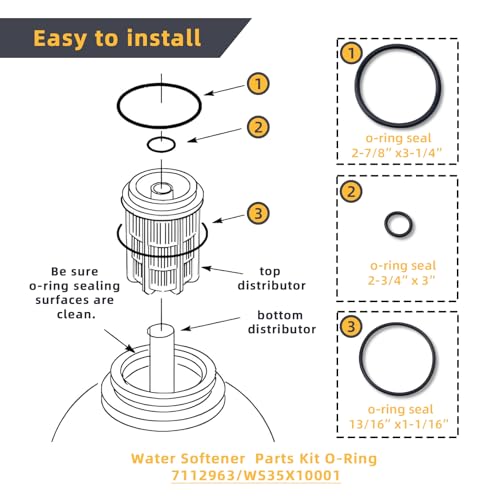 Easy to install

1

2

3

Be sure o-ring sealing surfaces are clean.

top distributor

bottom distributor

1

o-ring seal
2-7/8" x3-1/4"

2

o-ring seal
2-3/4" x 3"

3

o-ring seal
13/16" x1-1/16"

Water Softener Parts Kit O-Ring
7112963/WS35X10001