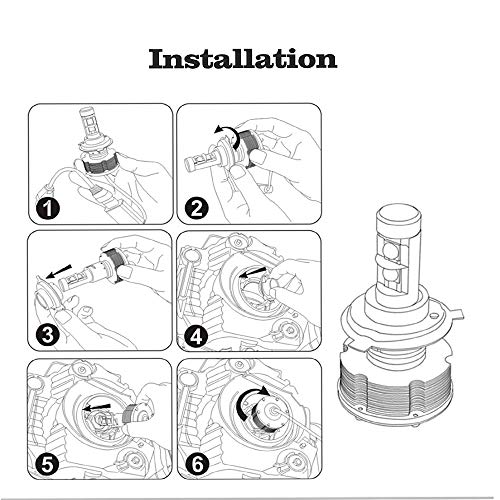 Installation

1

2

3

4

5

6