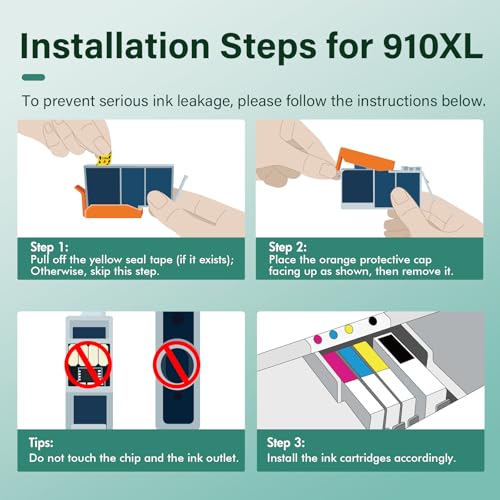 Installation Steps for 910XL

To prevent serious ink leakage, please follow the instructions below.

Step 1:
Pull off the yellow seal tape (if it exists); Otherwise, skip this step.

Step 2:
Place the orange protective cap facing up as shown, then remove it.

Tips:
Do not touch the chip and the ink outlet.

Step 3:
Install the ink cartridges accordingly.