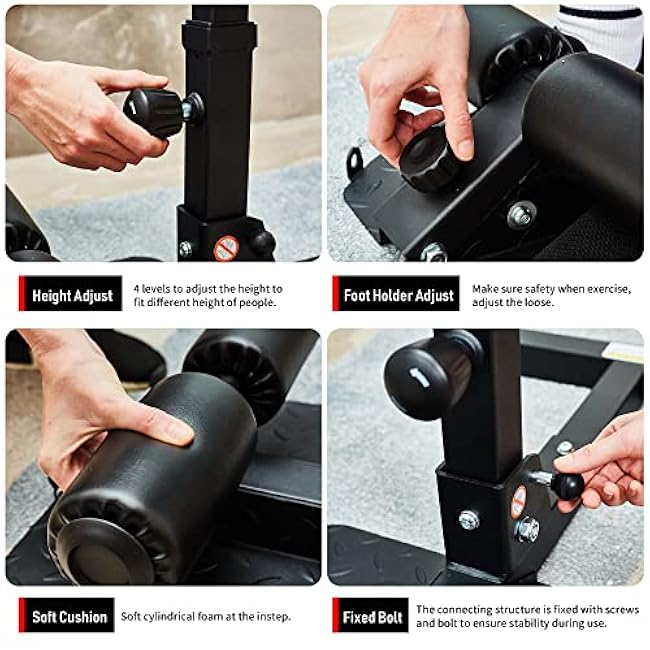 Height Adjust

4 levels to adjust the height to fit different height of people.

Foot Holder Adjust

Make sure safety when exercise, adjust the loose.

Soft Cushion

Soft cylindrical foam at the instep.

Fixed Bolt

The connecting structure is fixed with screws and bolt to ensure stability during use.