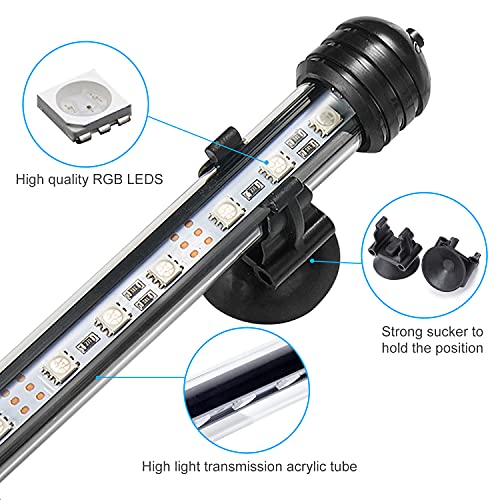 High quality RGB LEDS

Strong sucker to hold the position

High light transmission acrylic tube