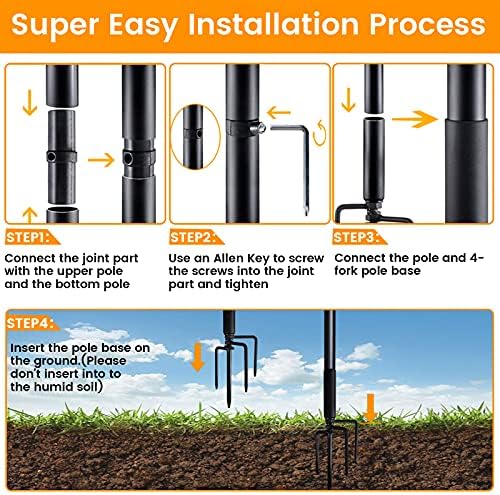 Super Easy Installation Process

STEP1:

Connect the joint part with the upper pole and the bottom pole

STEP2:

Use an Allen Key to screw the screws into the joint part and tighten

STEP3:

Connect the pole and 4-fork pole base

STEP4:

Insert the pole base on the ground.(Please don't insert into to the humid soil)