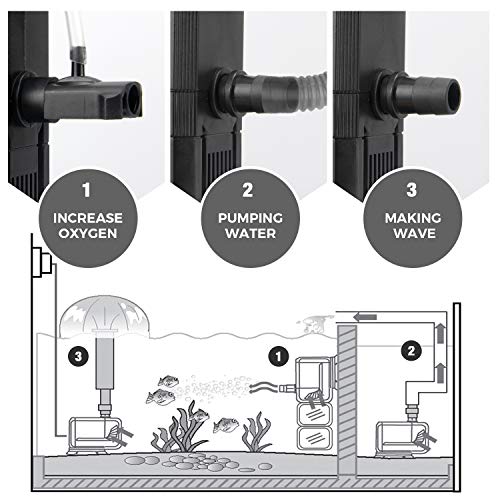 1
INCREASE OXYGEN

2
PUMPING WATER

3
MAKING WAVE

3

1

2