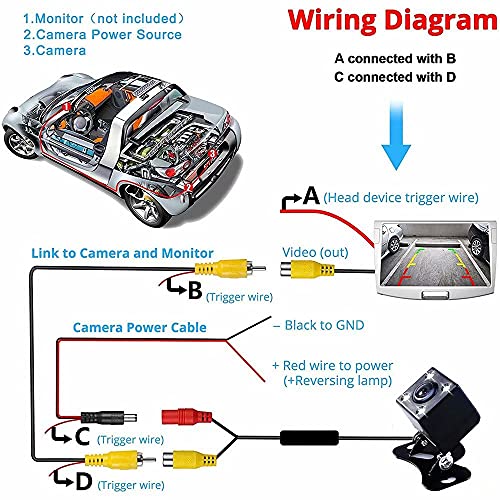 1.Monitor（not included）
2.Camera Power Source
3.Camera

Wiring Diagram

A connected with B
C connected with D

1
2
3

A (Head device trigger wire)

Link to Camera and Monitor

Video (out)

B (Trigger wire)

Camera Power Cable

– Black to GND

+ Red wire to power (+Reversing lamp)

C (Trigger wire)

D (Trigger wire)