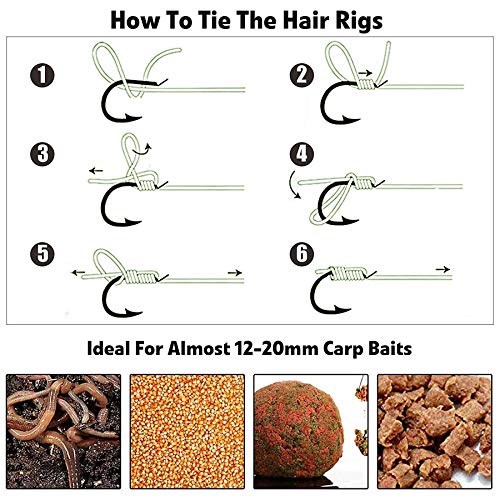 How To Tie The Hair Rigs

1

2

3

4

5

6

Ideal For Almost 12-20mm Carp Baits