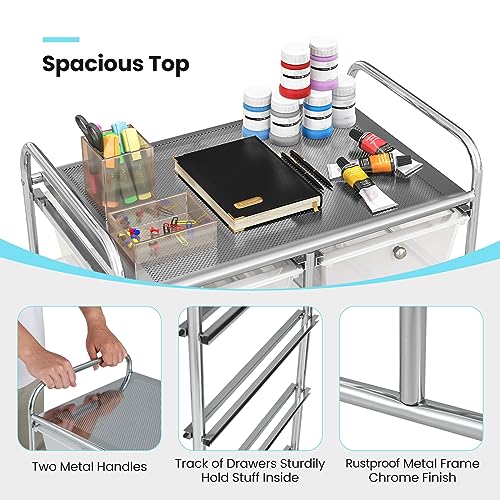 Spacious Top

Two Metal Handles

Track of Drawers Sturdily Hold Stuff Inside

Rustproof Metal Frame Chrome Finish