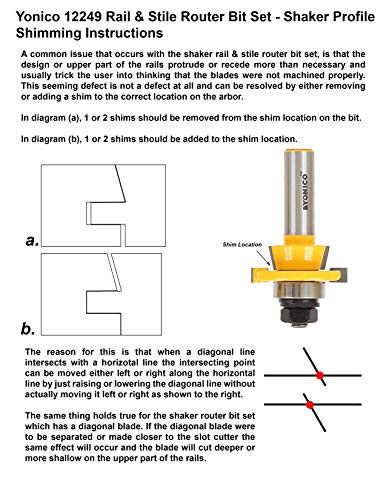 Yonico 12249 Rail & Stile Router Bit Set - Shaker Profile Shimming Instructions

A common issue that occurs with the shaker rail & stile router bit set, is that the design or upper part of the rails protrude or recede more than necessary and usually trick the user into thinking that the blades were not machined properly. This seeming defect is not a defect at all and can be resolved by either removing or adding a shim to the correct location on the arbor.

In diagram (a), 1 or 2 shims should be removed from the shim location on the bit.

In diagram (b), 1 or 2 shims should be added to the shim location.

a.

b.

YONICO

Shim Location

The reason for this is that when a diagonal line intersects with a horizotal line the intersecting point can be moved either left or right along the horizontal line by just raising or lowering the diagonal line without actually moving it left or right as shown to the right.

The same thing holds true for the shaker router bit set which has a diagonal blade. If the diagonal blade were to be separated or made closer to the slot cutter the same effect will occur and the blade will cut deeper or more shallow on the upper part of the rails.