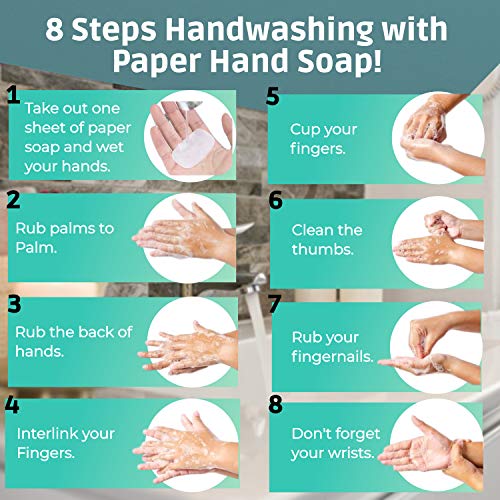 8 Steps Handwashing with Paper Hand Soap!

1
Take out one sheet of paper soap and wet your hands.

2
Rub palms to Palm.

3
Rub the back of hands.

4
Interlink your Fingers.

5
Cup your fingers.

6
Clean the thumbs.

7
Rub your fingernails.

8
Don't forget your wrists.